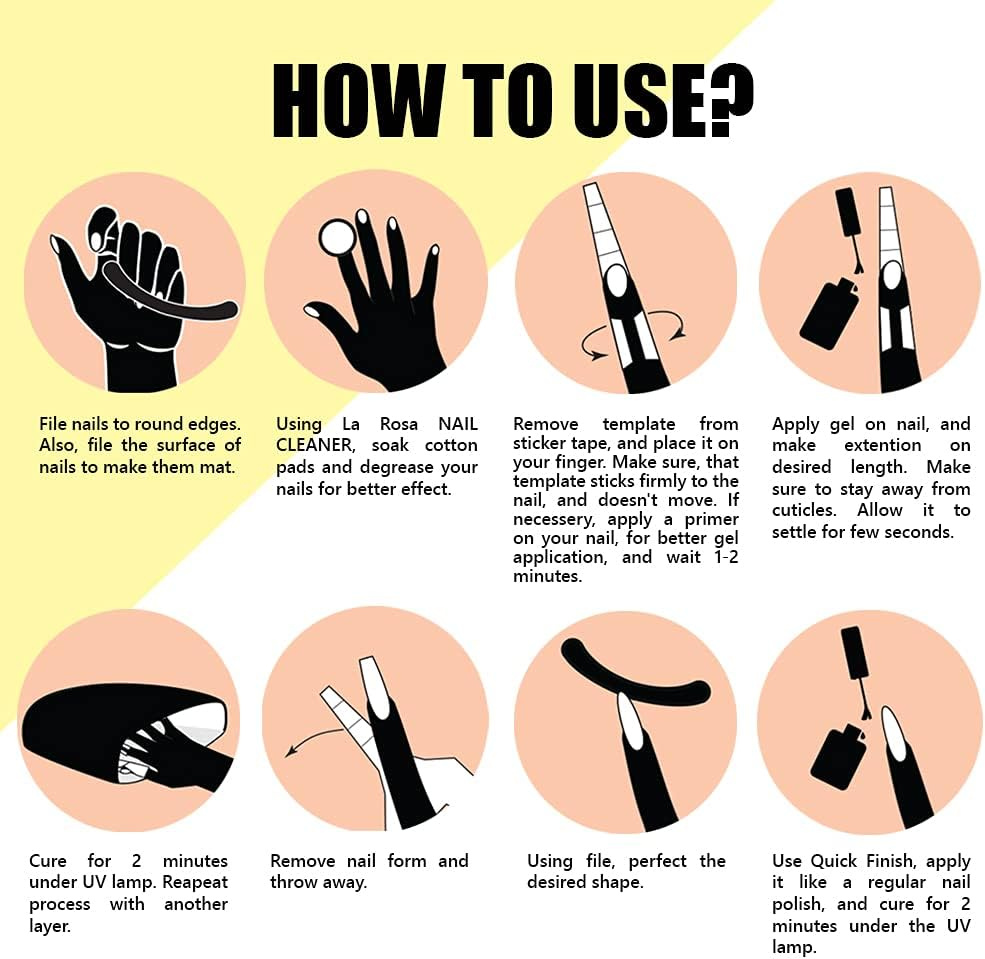 HOW TO USE?

File nails to round edges. Also, file the surface of nails to make them mat.

Using La Rosa NAIL CLEANER, soak cotton pads and degrease your nails for better effect.

Remove template from sticker tape, and place it on your finger. Make sure, that template sticks firmly to the nail, and doesn't move. If necessery, apply a primer on your nail, for better gel application, and wait 1-2 minutes.

Apply gel on nail, and make extention on desired length. Make sure to stay away from cuticles. Allow it to settle for few seconds.

Cure for 2 minutes under UV lamp. Reapeat process with another layer.

Remove nail form and throw away.

Using file, perfect the desired shape.

Use Quick Finish, apply it like a regular nail polish, and cure for 2 minutes under the UV lamp.